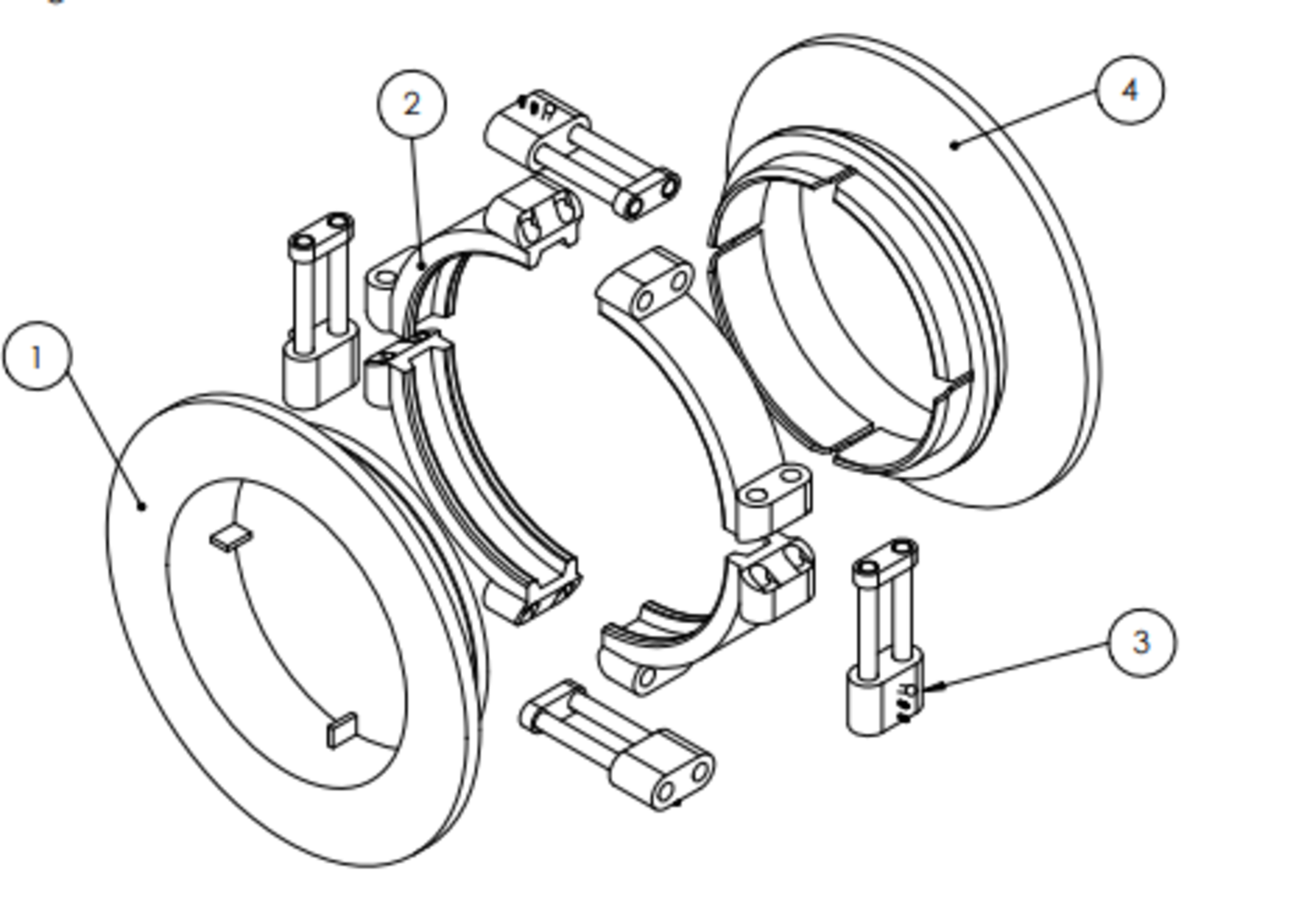 2
4
1
3